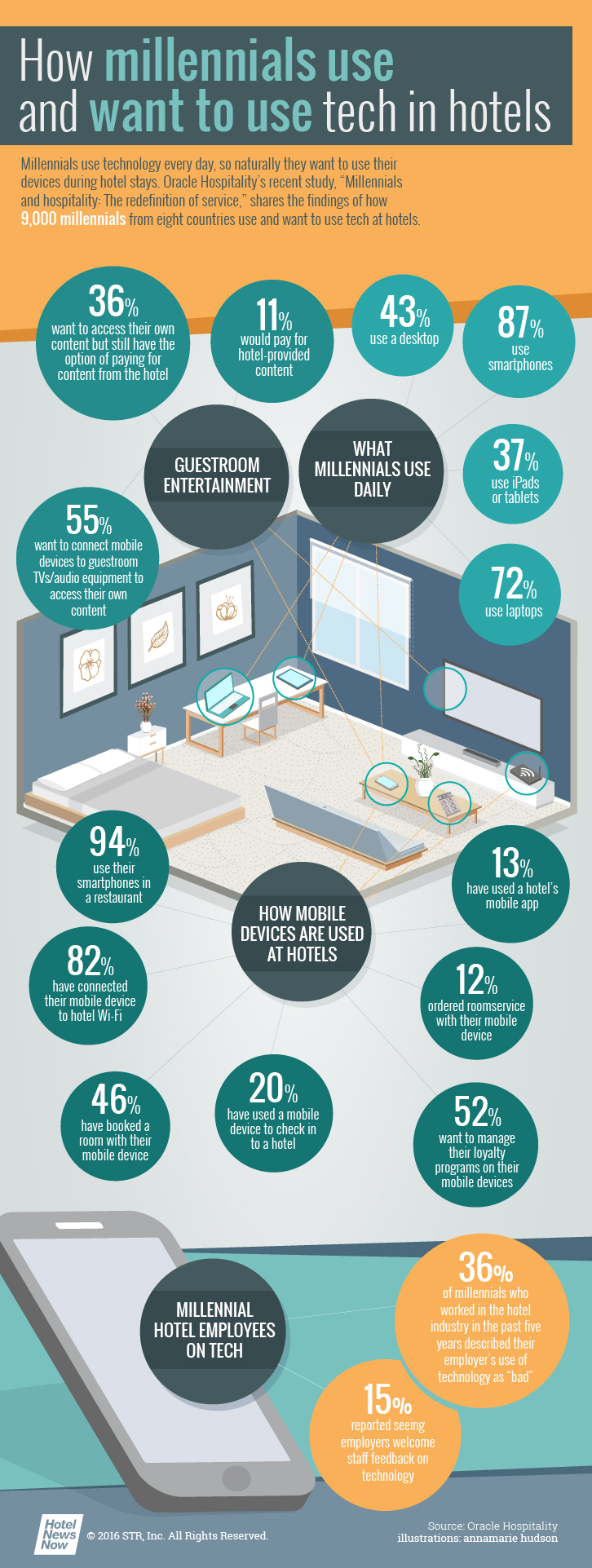 How millennials use and want to use tech in hotels

Millennials use technology every day, so naturally they want to use their devices during hotel stays. Oracle Hospitality's recent study, "Millennials and hospitality: The redefinition of service," shares the findings of how 9,000 millennials from eight countries use and want to use tech at hotels.

36% want to access their own content but still have the option of paying for content from the hotel

11% would pay for hotel-provided content

43% use a desktop

87% use smartphones

GUESTROOM ENTERTAINMENT

WHAT MILLENNIALS USE DAILY

37% use iPads or tablets

55% want to connect mobile devices to guestroom TVs/audio equipment to access their own content

72% use laptops

94% use their smartphones in a restaurant

13% have used a hotel's mobile app

HOW MOBILE DEVICES ARE USED AT HOTELS

82% have connected their mobile device to hotel Wi-Fi

12% ordered roomservice with their mobile device

46% have booked a room with their mobile device

20% have used a mobile device to check in to a hotel

52% want to manage their loyalty programs on their mobile devices

MILLENNIAL HOTEL EMPLOYEES ON TECH

36% of millennials who worked in the hotel industry in the past five years described their employer's use of technology as "bad"

15% reported seeing employers welcome staff feedback on technology

Hotel News Now © 2016 STR, Inc. All Rights Reserved.

Source: Oracle Hospitality
illustrations: annamarie hudson